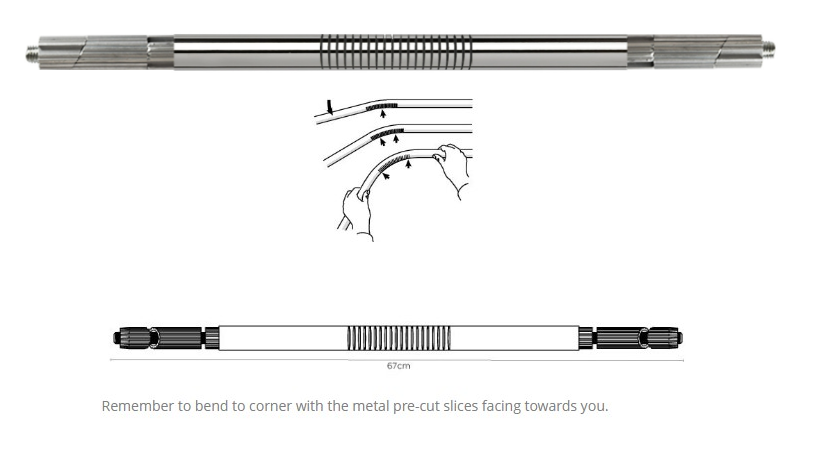 67cm

Remember to bend to corner with the metal pre-cut slices facing towards you.