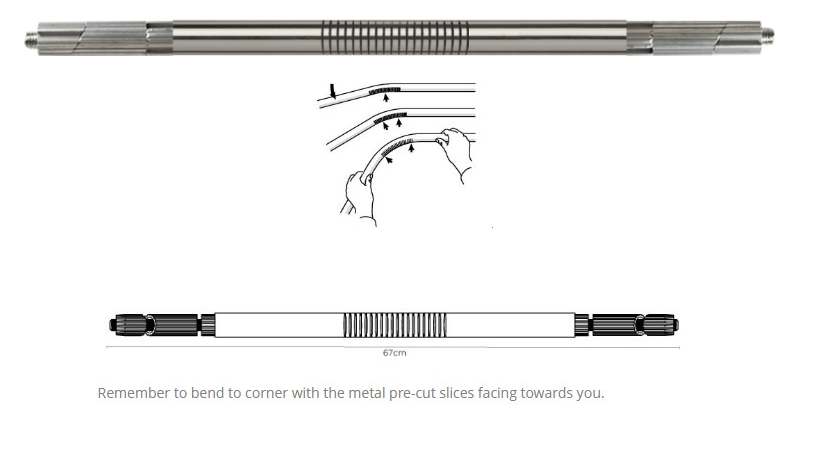 67cm

Remember to bend to corner with the metal pre-cut slices facing towards you.