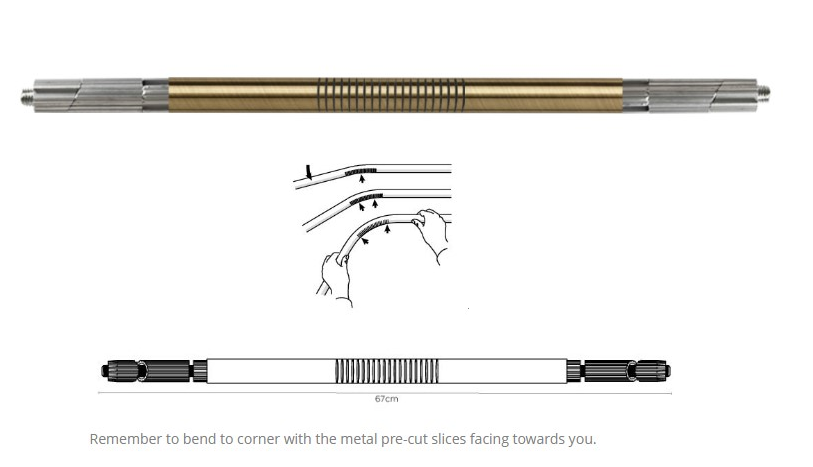 67cm

Remember to bend to corner with the metal pre-cut slices facing towards you.